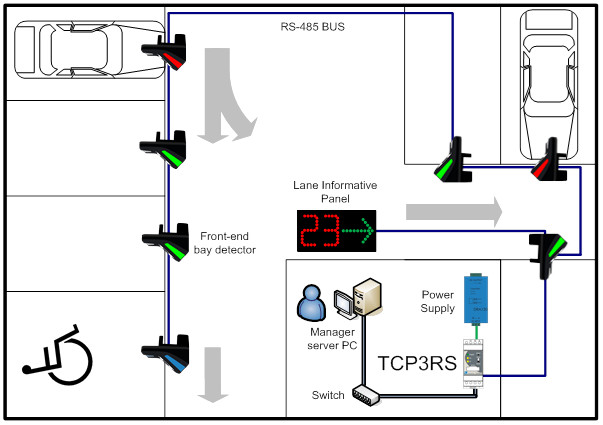 RS-485 BUS

Lane Informative Panel

23

Front-end bay detector

Power Supply

Manager server PC

TCP3RS

Switch